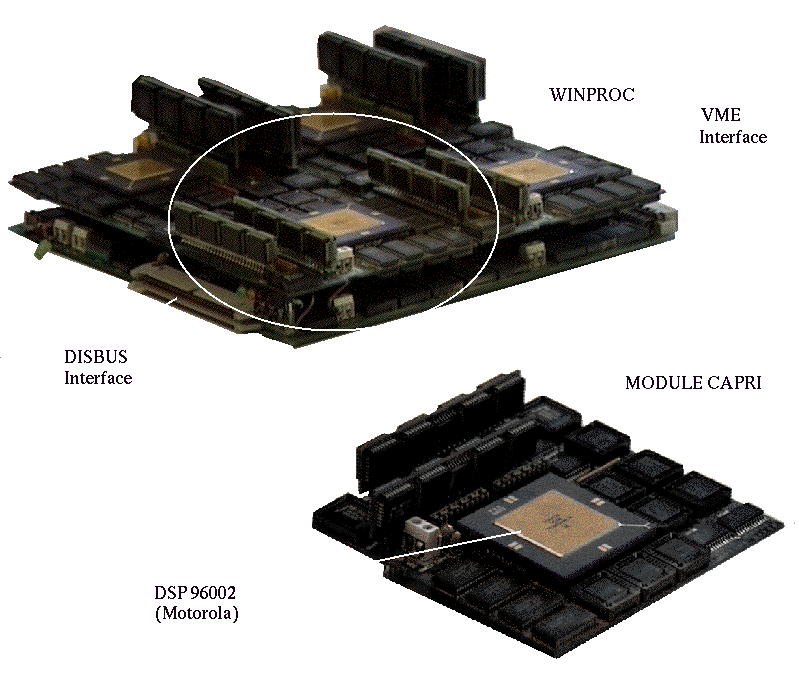 WINPROC

VME Interface

DISBUS Interface

MODULE CAPRI

DSP 96002 (Motorola)